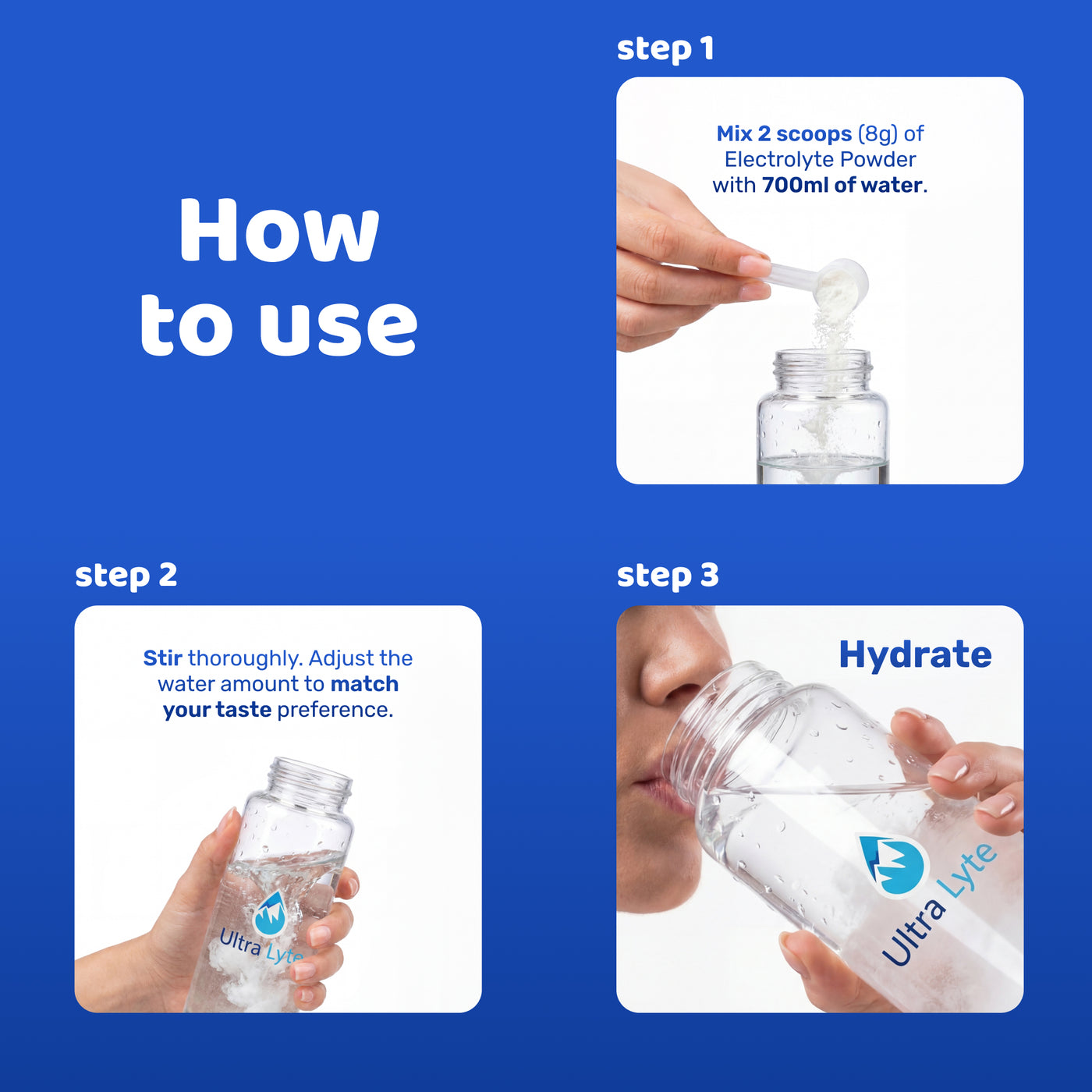 How to use

step 1

Mix 2 scoops (8g) of Electrolyte Powder with 700ml of water.

step 2

Stir thoroughly. Adjust the water amount to match your taste preference.

Ultra Lyte

step 3

Hydrate

Ultra Lyte