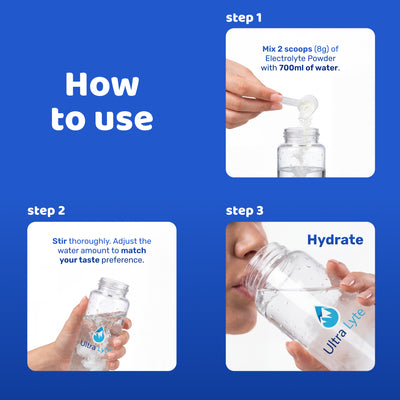 How to use

step 1

Mix 2 scoops (8g) of Electrolyte Powder with 700ml of water.

step 2

Stir thoroughly. Adjust the water amount to match your taste preference.

Ultra Lyte

step 3

Hydrate

Ultra Lyte